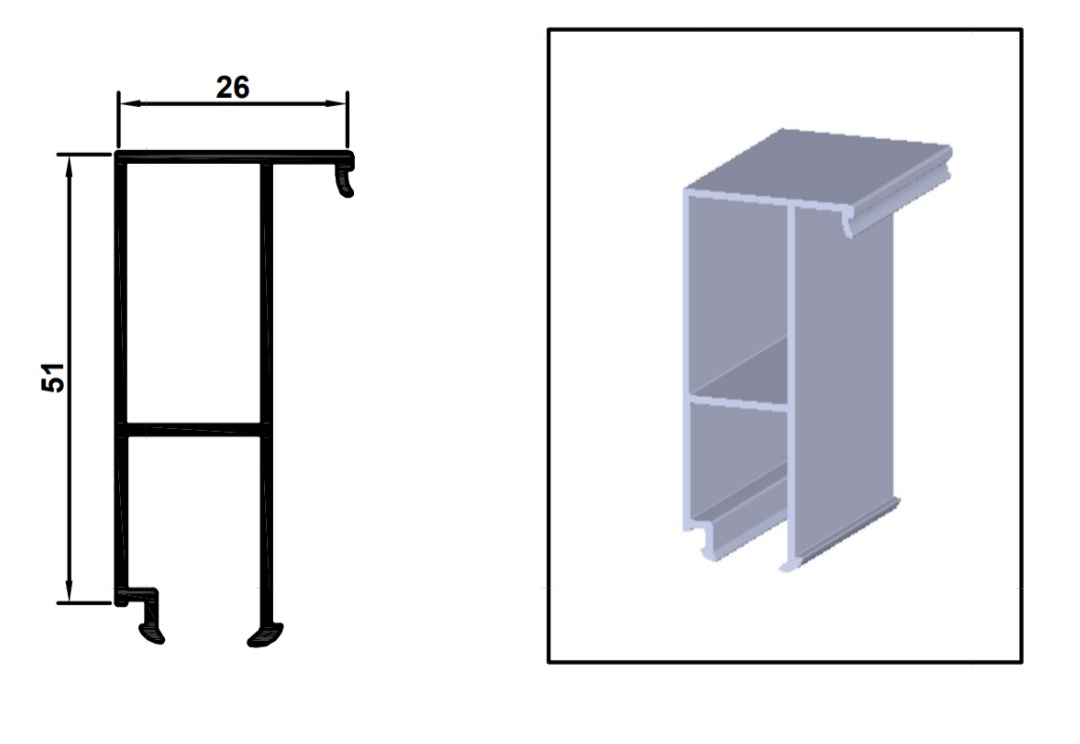 26

51