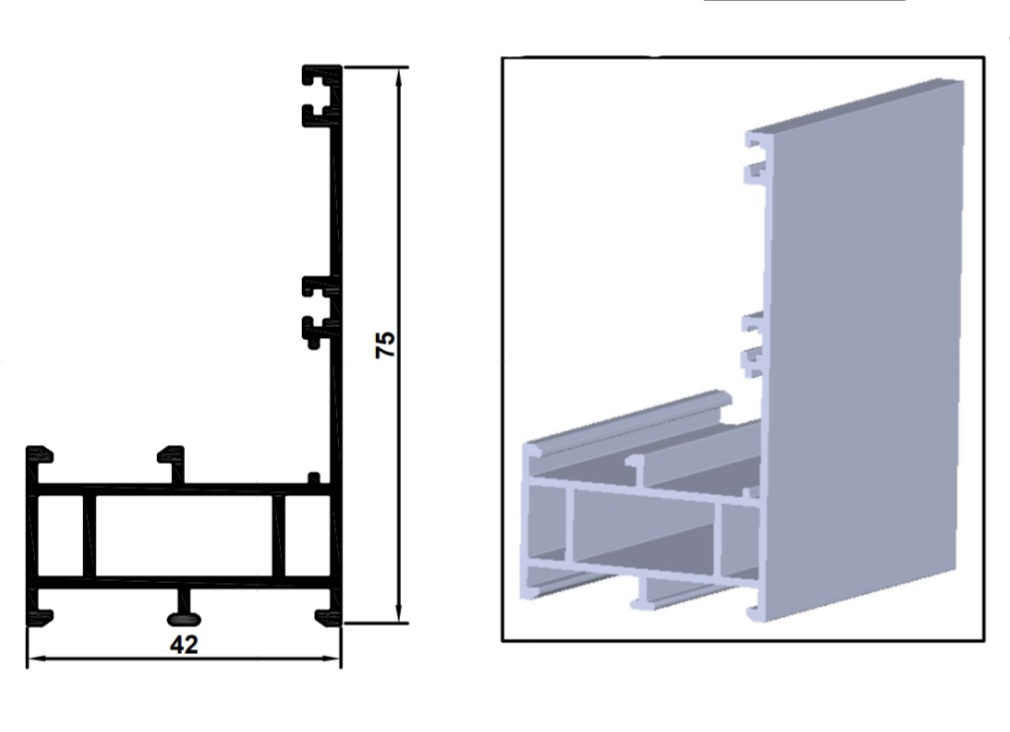 75

42